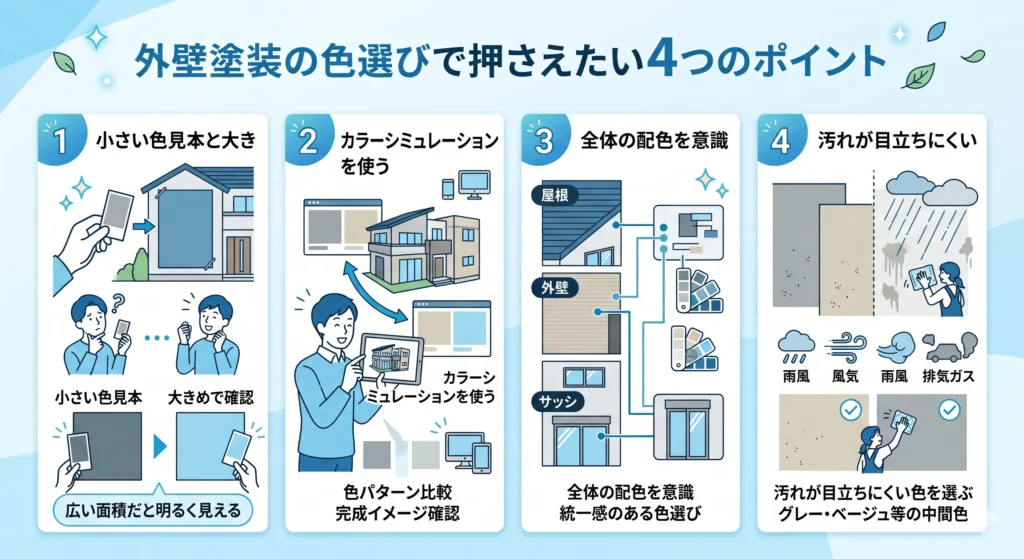 外壁塗装の色選びで押さえたい4つのポイント

1 小さい色見本と大き

小さい色見本

大きめで確認

広い面積だと明るく見える

2 カラーシミュレーションを使う

カラーシミュレーションを使う

色パターン比較
完成イメージ確認

3 全体の配色を意識

屋根

外壁

サッシ

全体の配色を意識
統一感のある色選び

4 汚れが目立ちにくい

雨風

風気

雨風

排気ガス

汚れが目立ちにくい色を選ぶ
グレー・ベージュ等の中間色